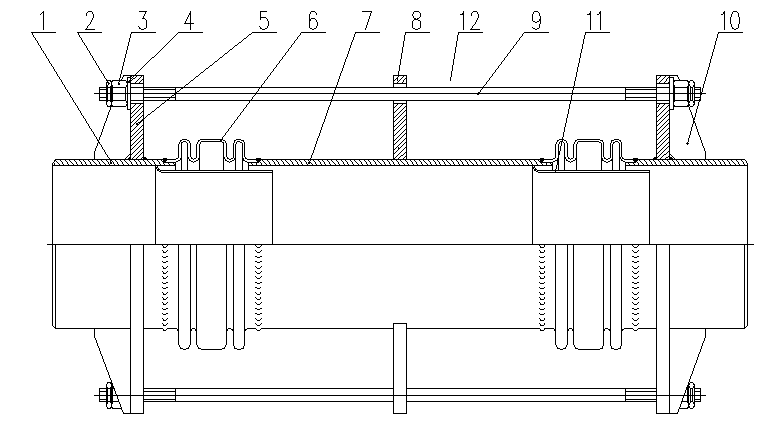 1 2 3 4 5 6 7 8 12 9 11 10